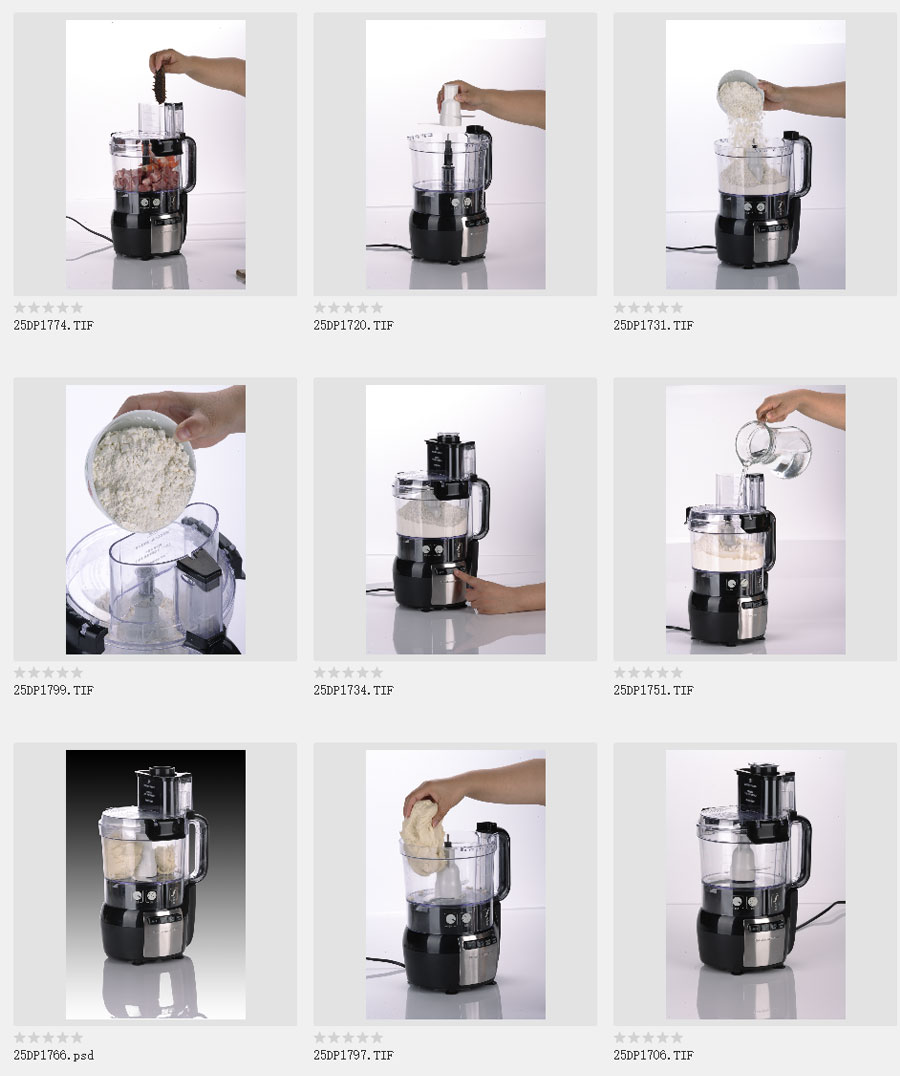 25DP1774.TIF

25DP1720.TIF

25DP1731.TIF

25DP1799.TIF

25DP1734.TIF

25DP1751.TIF

25DP1766.psd

25DP1797.TIF

25DP1706.TIF